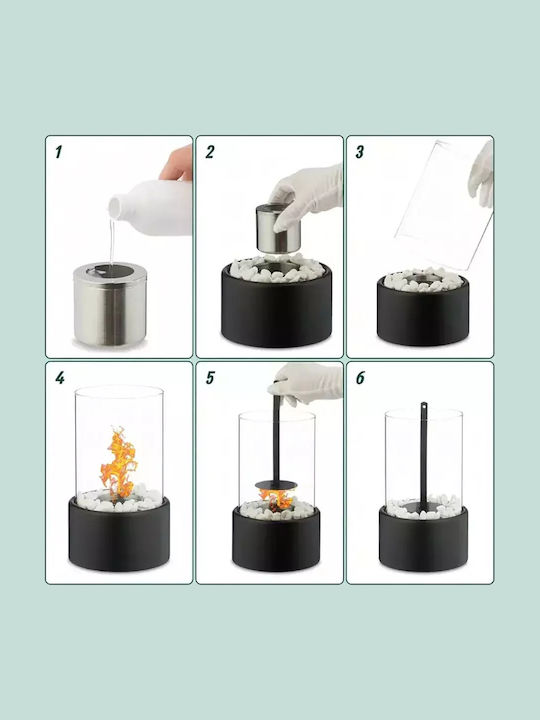 1
2
3
4
5
6