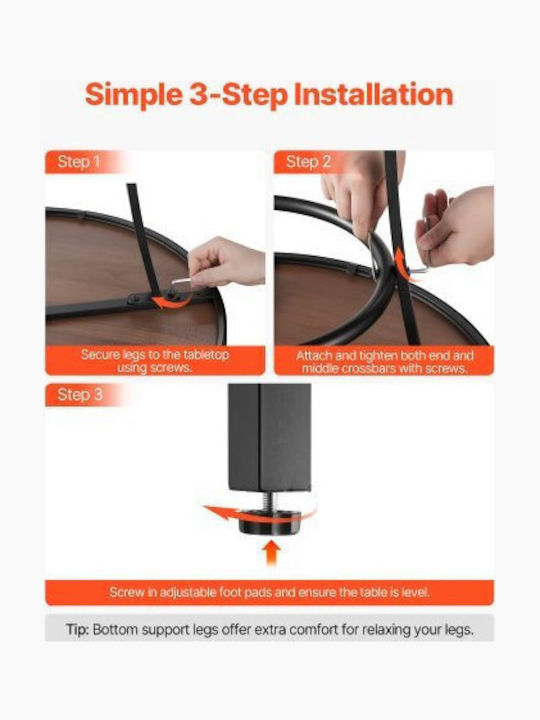 Simple 3-Step Installation

Step 1

Secure legs to the tabletop using screws.

Step 2

Attach and tighten both end and middle crossbars with screws.

Step 3

Screw in adjustable foot pads and ensure the table is level.

Tip: Bottom support legs offer extra comfort for relaxing your legs.