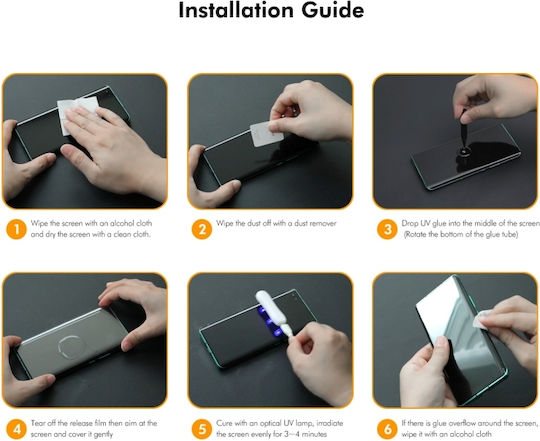 Installation Guide

1 Wipe the screen with an alcohol cloth and dry the screen with a clean cloth.

2 Wipe the dust off with a dust remover

3 Drop UV glue into the middle of the screen (Rotate the bottom of the glue tube)

4 Tear off the release film then aim at the screen and cover it gently

5 Cure with an optical UV lamp, irradiate the screen evenly for 3~4 minutes

6 If there is glue overflow around the screen, wipe it with an alcohol cloth