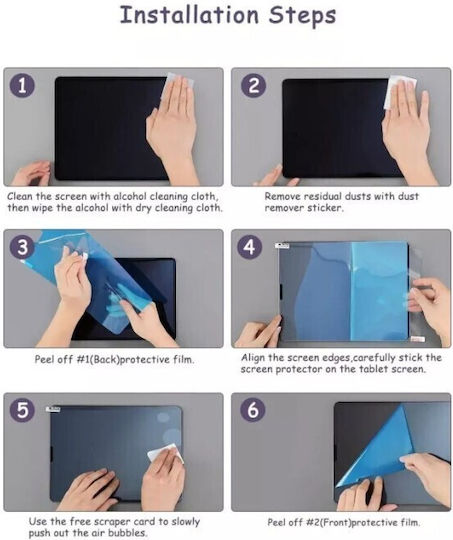 Installation Steps

1

Clean the screen with alcohol cleaning cloth, then wipe the alcohol with dry cleaning cloth.

2

Remove residual dusts with dust remover sticker.

3

Peel off #1(Back)protective film.

4

Align the screen edges,carefully stick the screen protector on the tablet screen.

5

Use the free scraper card to slowly push out the air bubbles.

6

Peel off #2(Front)protective film.