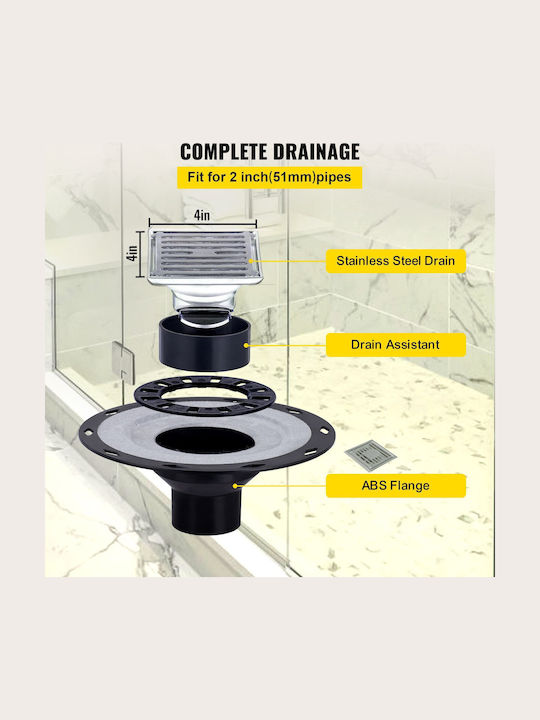 COMPLETE DRAINAGE
Fit for 2 inch(51mm)pipes

4in

4in

Stainless Steel Drain

Drain Assistant

ABS Flange