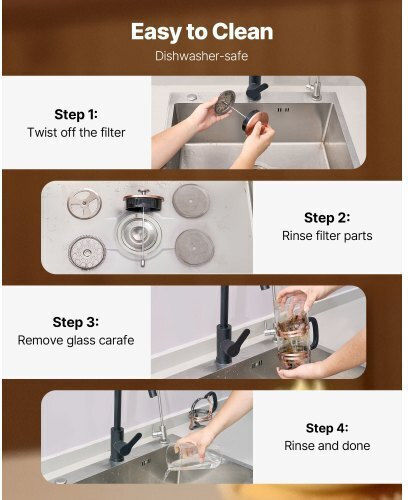 Easy to Clean

Dishwasher-safe

Step 1:
Twist off the filter

Step 2:
Rinse filter parts

Step 3:
Remove glass carafe

Step 4:
Rinse and done