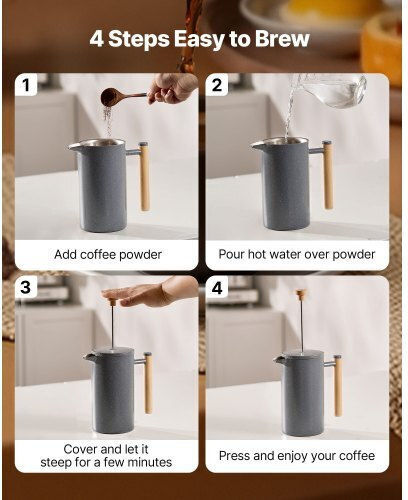 4 Steps Easy to Brew

1

Add coffee powder

2

Pour hot water over powder

3

Cover and let it steep for a few minutes

4

Press and enjoy your coffee