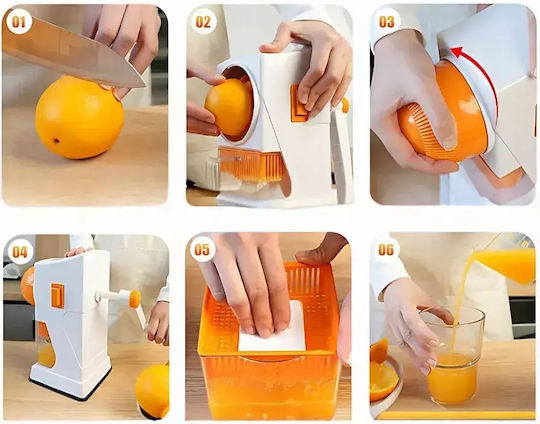 01

02

03

04

05

06