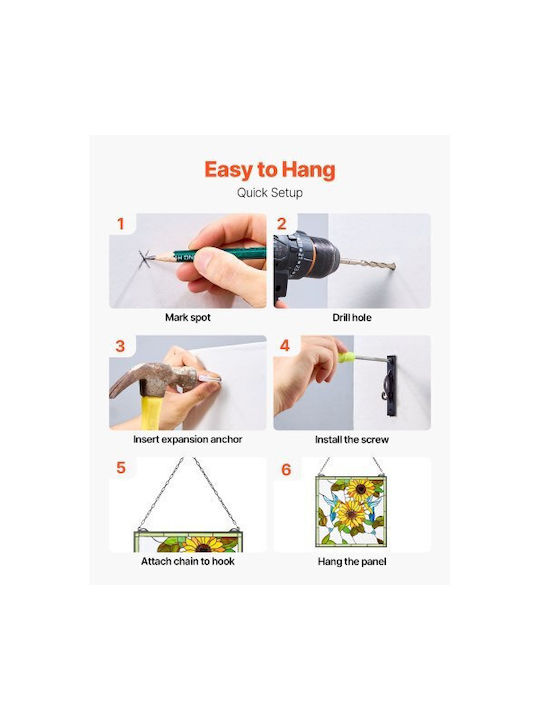 Easy to Hang

Quick Setup

1

Mark spot

2

Drill hole

3

Insert expansion anchor

4

Install the screw

5

Attach chain to hook

6

Hang the panel