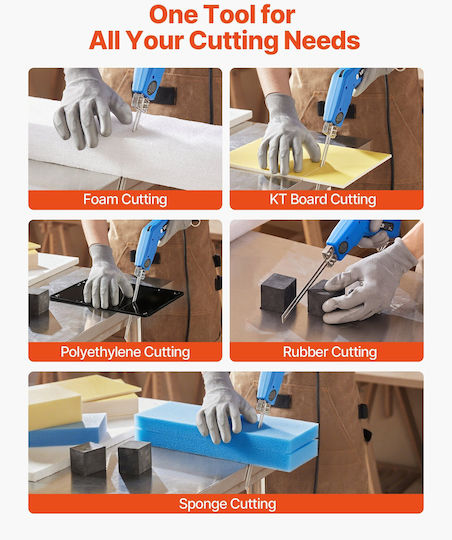 One Tool for
All Your Cutting Needs

Foam Cutting

KT Board Cutting

Polyethylene Cutting

Rubber Cutting

Sponge Cutting