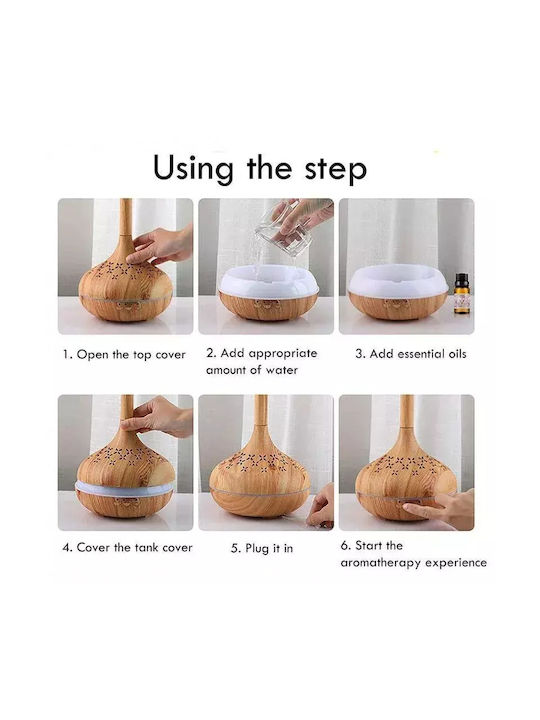 Using the step

1. Open the top cover

2. Add appropriate amount of water

3. Add essential oils

4. Cover the tank cover

5. Plug it in

6. Start the aromatherapy experience