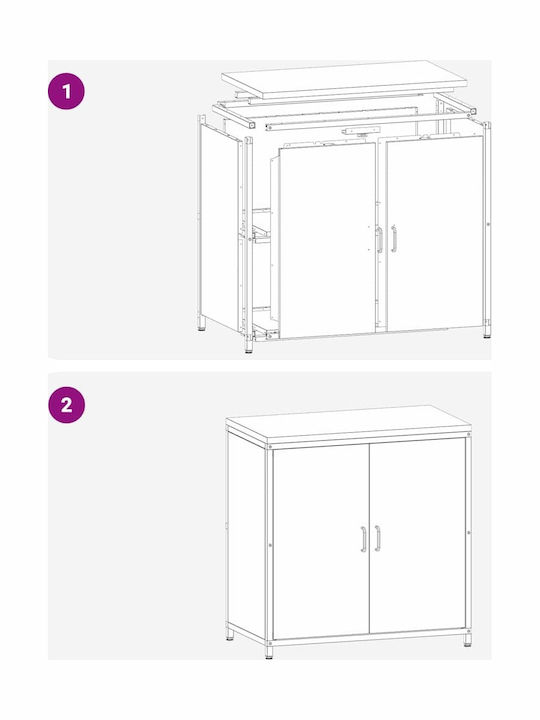 1

2