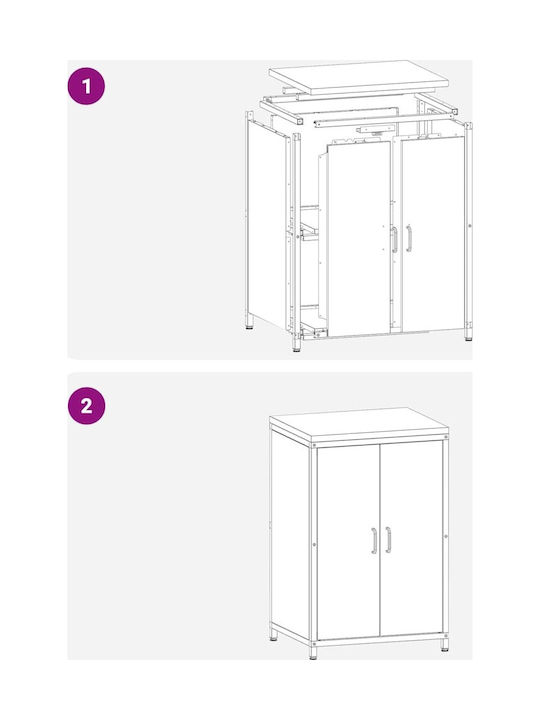 1

2