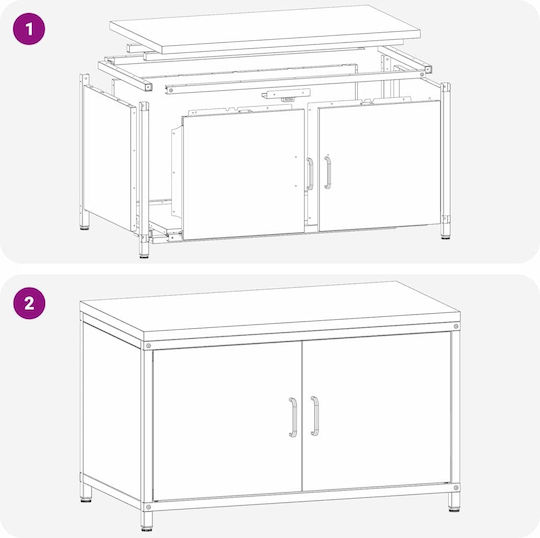 1

2