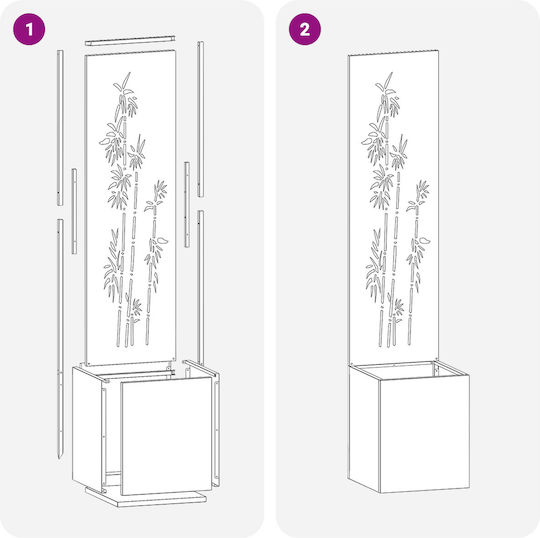 1

2