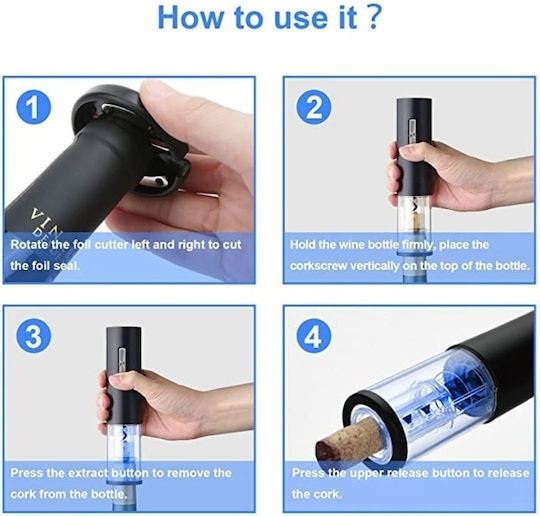 How to use it ?

1

VIN

Rotate the foil cutter left and right to cut the foil seal.

2

Hold the wine bottle firmly, place the corkscrew vertically on the top of the bottle.

3

Press the extract button to remove the cork from the bottle.

4

Press the upper release button to release the cork.