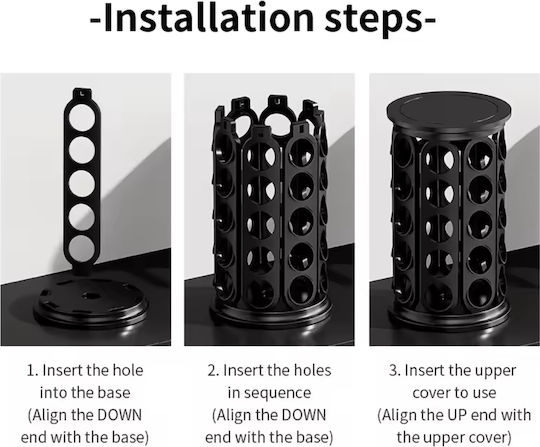 -Installation steps-

1. Insert the hole into the base (Align the DOWN end with the base)

2. Insert the holes in sequence (Align the DOWN end with the base)

3. Insert the upper cover to use (Align the UP end with the upper cover)