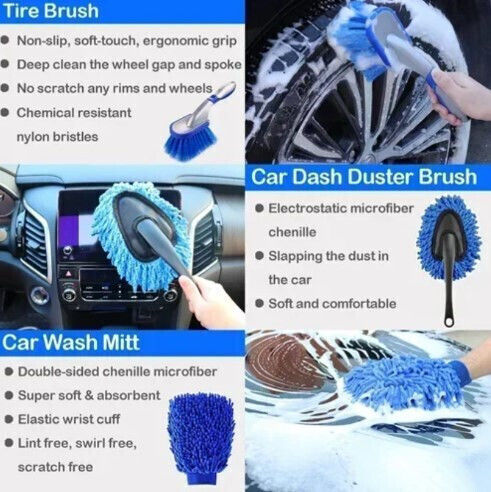 Tire Brush

● Non-slip, soft-touch, ergonomic grip
● Deep clean the wheel gap and spoke
● No scratch any rims and wheels
● Chemical resistant nylon bristles

Car Dash Duster Brush

● Electrostatic microfiber chenille
● Slapping the dust in the car
● Soft and comfortable

Car Wash Mitt

● Double-sided chenille microfiber
● Super soft & absorbent
● Elastic wrist cuff
● Lint free, swirl free, scratch free