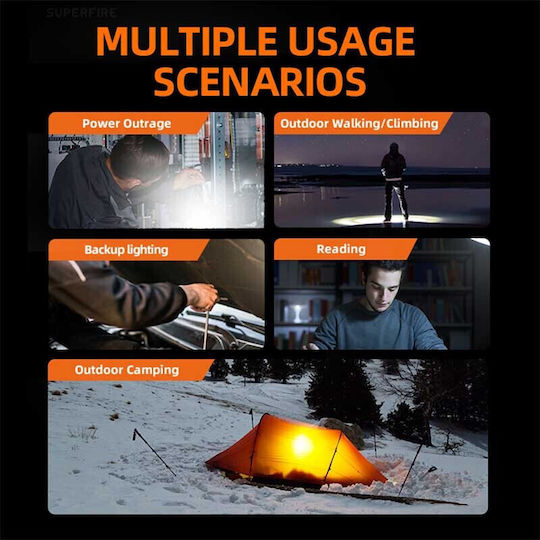 SUPERFIRE

MULTIPLE USAGE SCENARIOS

Power Outrage

Outdoor Walking/Climbing

Backup lighting

Reading

Outdoor Camping