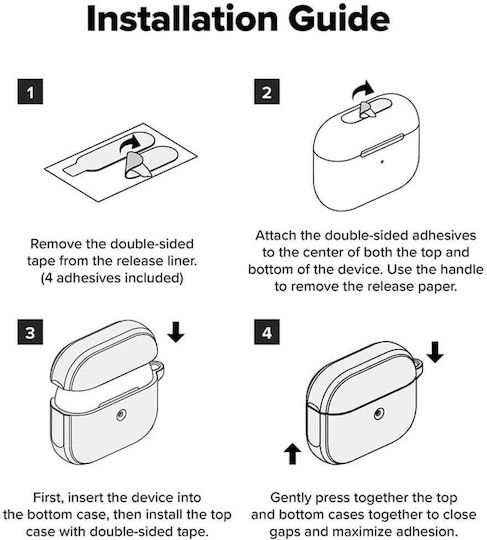 Installation Guide

1

Remove the double-sided tape from the release liner. (4 adhesives included)

2

Attach the double-sided adhesives to the center of both the top and bottom of the device. Use the handle to remove the release paper.

3

First, insert the device into the bottom case, then install the top case with double-sided tape.

4

Gently press together the top and bottom cases together to close gaps and maximize adhesion.