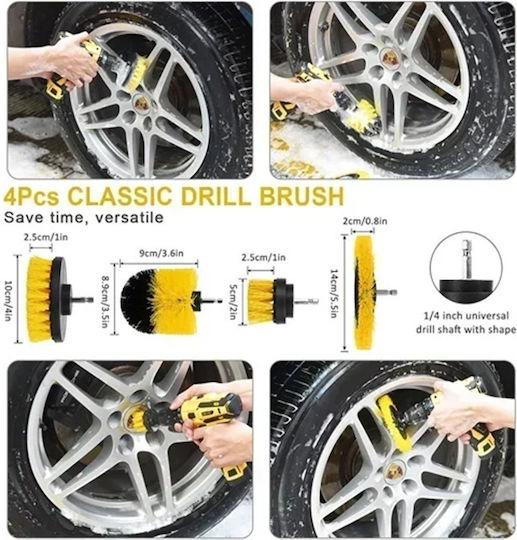 4Pcs CLASSIC DRILL BRUSH
Save time, versatile

2.5cm/1in
10cm/4in

9cm/3.6in
8.9cm/3.5in

2.5cm/1in
5cm/2in

2cm/0.8in
14cm/5.5in

1/4 inch universal drill shaft with shape