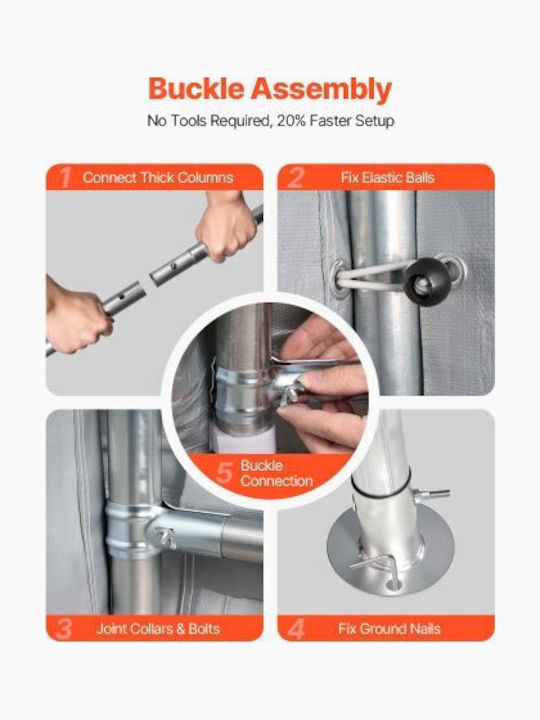 Buckle Assembly

No Tools Required, 20% Faster Setup

1 Connect Thick Columns

2 Fix Elastic Balls

5 Buckle Connection

3 Joint Collars & Bolts

4 Fix Ground Nails