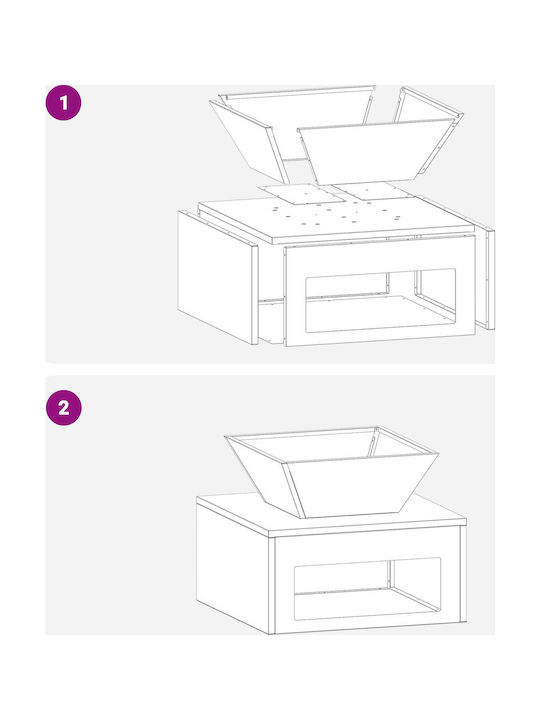 1

2