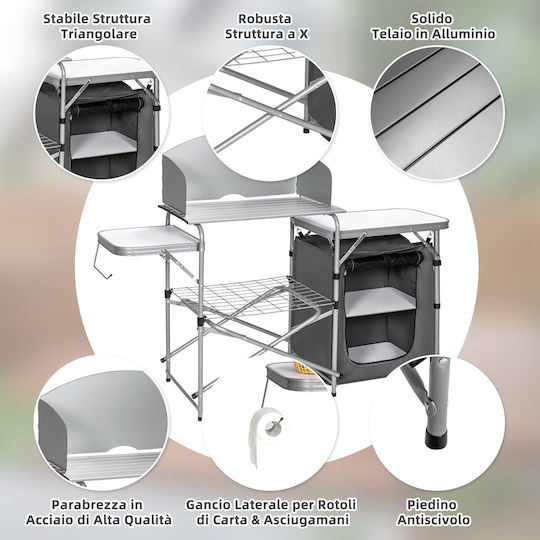 Stabile Struttura Triangolare

Robusta Struttura a X

Solido Telaio in Alluminio

Parabrezza in Acciaio di Alta Qualità

Gancio Laterale per Rotoli di Carta & Asciugamani

Piedino Antiscivolo