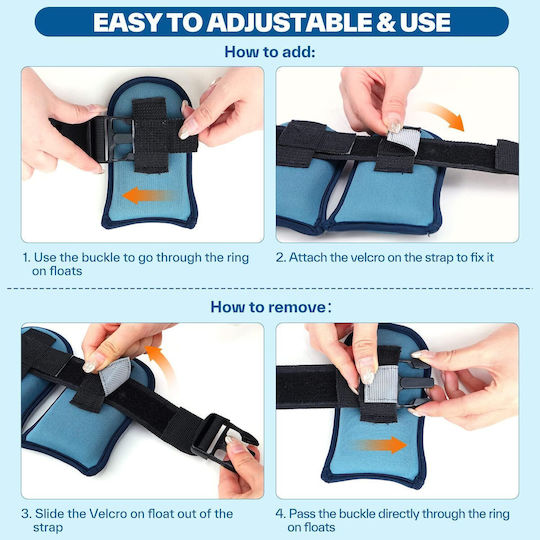 EASY TO ADJUSTABLE & USE

How to add:

1. Use the buckle to go through the ring on floats

2. Attach the velcro on the strap to fix it

How to remove：

3. Slide the Velcro on float out of the strap

4. Pass the buckle directly through the ring on floats