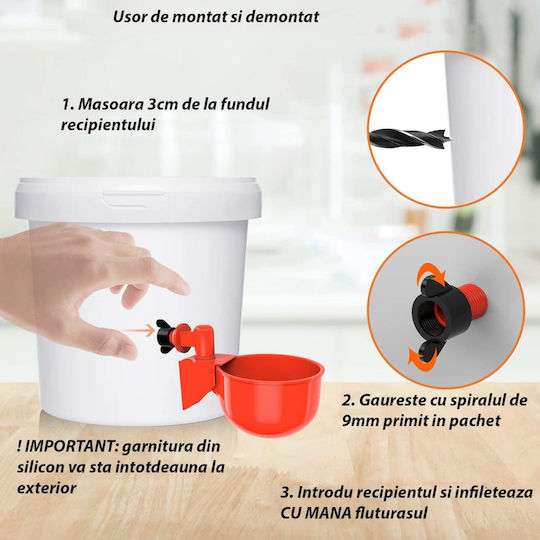 Usor de montat si demontat

1. Masoara 3cm de la fundul recipientului

2. Gaureste cu spiralul de 9mm primit in pachet

! IMPORTANT: garnitura din silicon va sta intotdeauna la exterior

3. Introdu recipientul si infileteaza CU MANA fluturasul