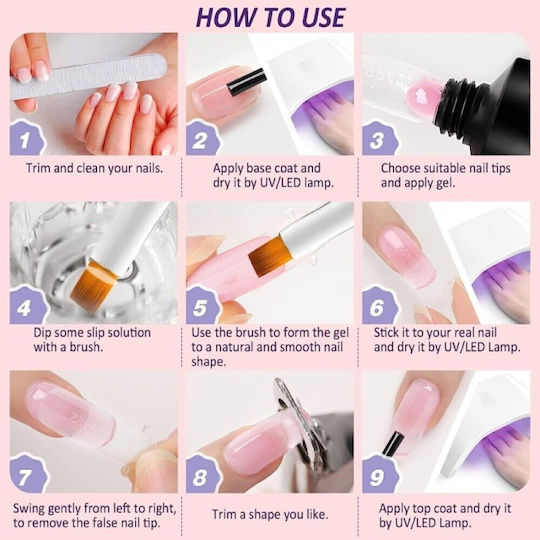 HOW TO USE

1
Trim and clean your nails.

2
Apply base coat and dry it by UV/LED lamp.

3
Choose suitable nail tips and apply gel.

4
Dip some slip solution with a brush.

5
Use the brush to form the gel to a natural and smooth nail shape.

6
Stick it to your real nail and dry it by UV/LED Lamp.

7
Swing gently from left to right, to remove the false nail tip.

8
Trim a shape you like.

9
Apply top coat and dry it by UV/LED Lamp.