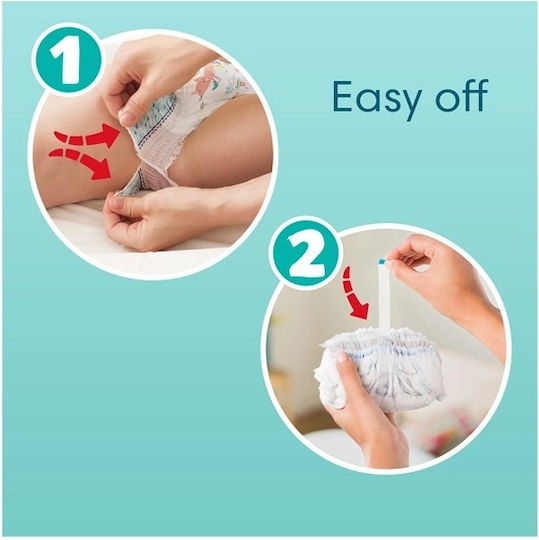 1

Easy off

2