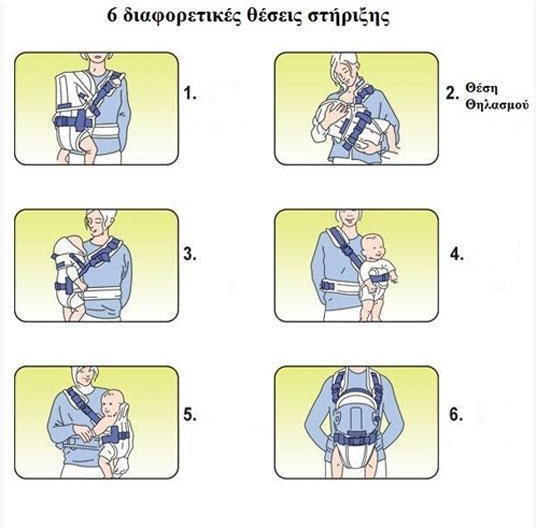 6 διαφορετικές θέσεις στήριξης

1.

2. Θέση Θηλασμού

3.

4.

5.

6.