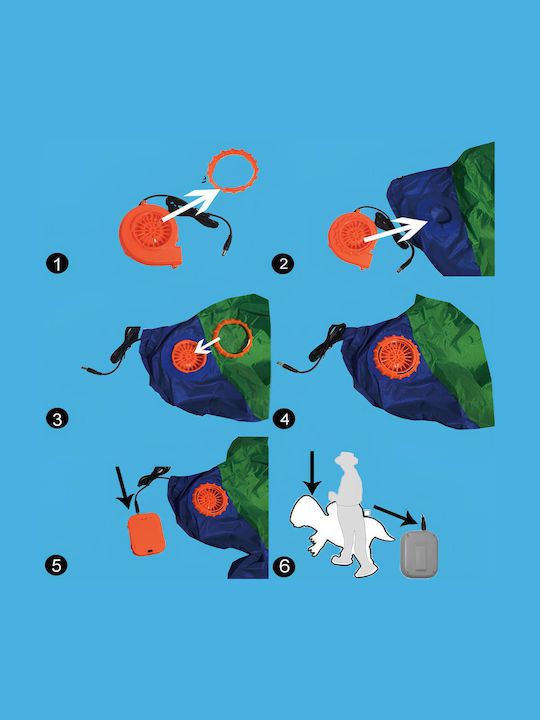 1

2

3

4

5

6