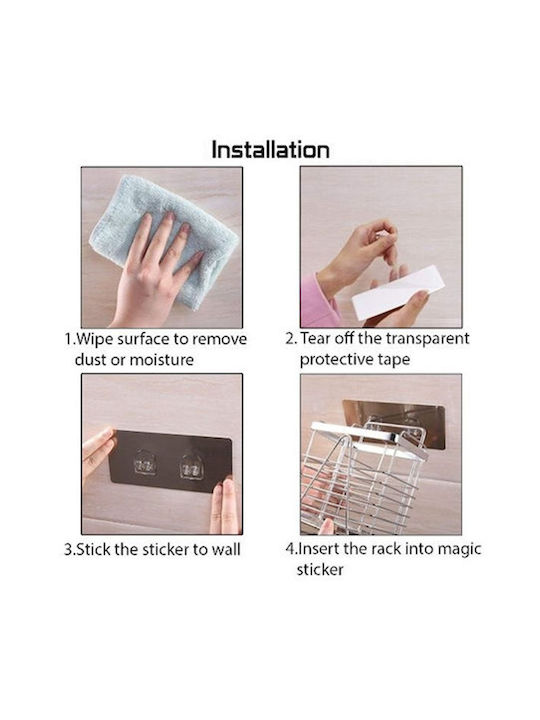 Installation

1.Wipe surface to remove dust or moisture

2. Tear off the transparent protective tape

3.Stick the sticker to wall

4.Insert the rack into magic sticker