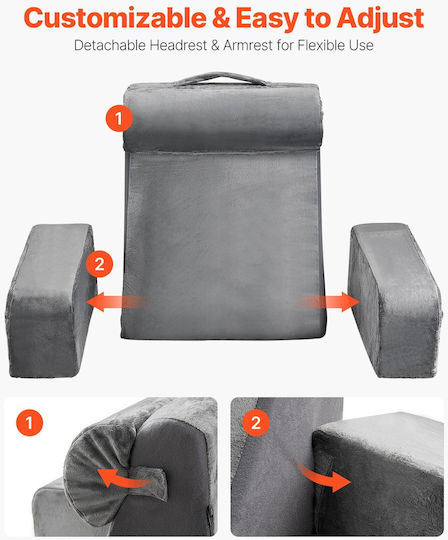 Customizable & Easy to Adjust

Detachable Headrest & Armrest for Flexible Use

1

2

1

2