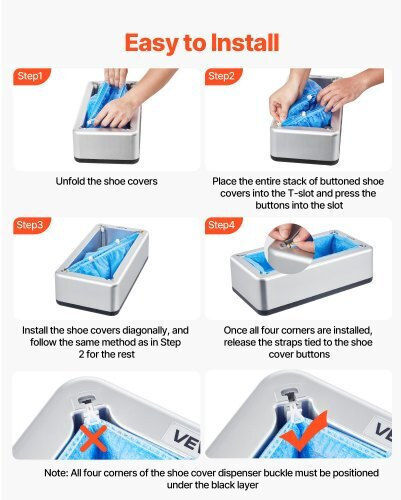 Easy to Install

Step1

Unfold the shoe covers

Step2

Place the entire stack of buttoned shoe covers into the T-slot and press the buttons into the slot

Step3

Install the shoe covers diagonally, and follow the same method as in Step 2 for the rest

Step4

Once all four corners are installed, release the straps tied to the shoe cover buttons

VE

VE

Note: All four corners of the shoe cover dispenser buckle must be positioned under the black layer