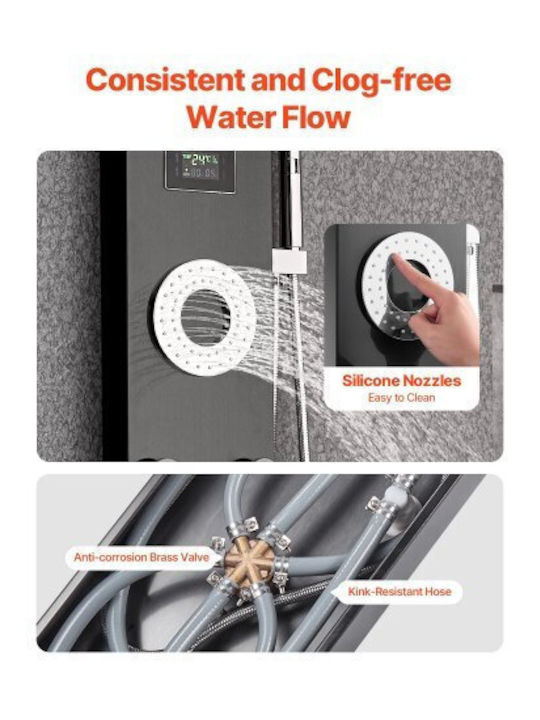 Consistent and Clog-free Water Flow

Silicone Nozzles
Easy to Clean

Anti-corrosion Brass Valve

Kink-Resistant Hose