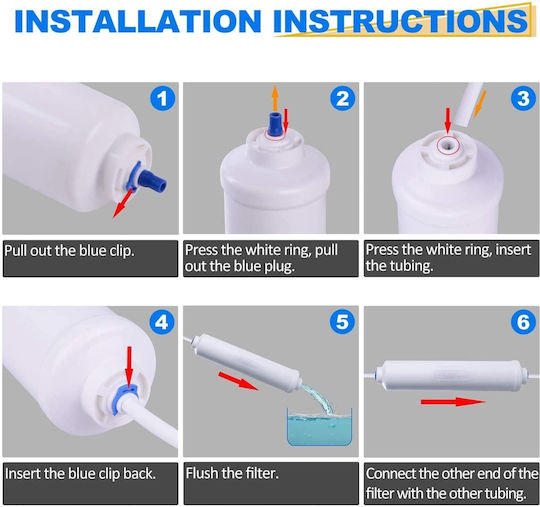 INSTALLATION INSTRUCTIONS

1

Pull out the blue clip.

2

Press the white ring, pull out the blue plug.

3

Press the white ring, insert the tubing.

4

Insert the blue clip back.

5

Flush the filter.

6

Connect the other end of the filter with the other tubing.