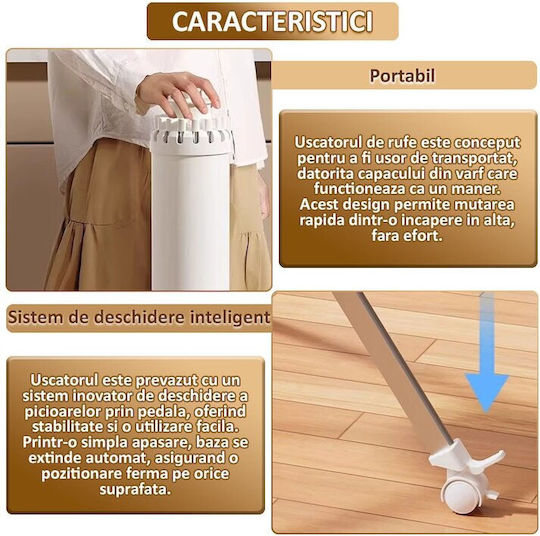 CARACTERISTICI

Portabil

Uscatorul de rufe este conceput pentru a fi usor de transportat, datorita capacului din varf care functioneaza ca un maner. Acest design permite mutarea rapida dintr-o incapere in alta, fara efort.

Sistem de deschidere inteligent

Uscatorul este prevazut cu un sistem inovator de deschidere a picioarelor prin pedala, oferind stabilitate si o utilizare facila. Printr-o simpla apasare, baza se extinde automat, asigurand o pozitionare ferma pe orice suprafata.