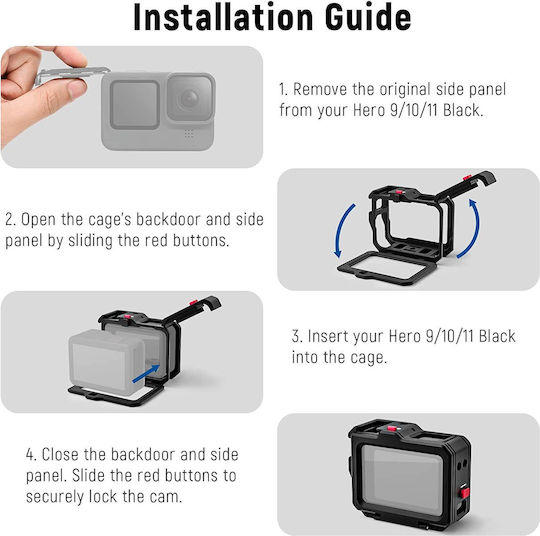 Installation Guide

1. Remove the original side panel from your Hero 9/10/11 Black.

2. Open the cage's backdoor and side panel by sliding the red buttons.

3. Insert your Hero 9/10/11 Black into the cage.

4. Close the backdoor and side panel. Slide the red buttons to securely lock the cam.