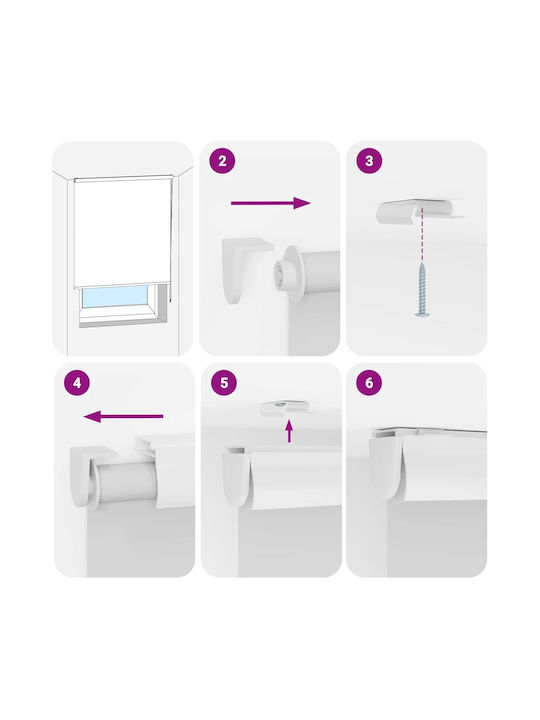 2

3

4

5

6