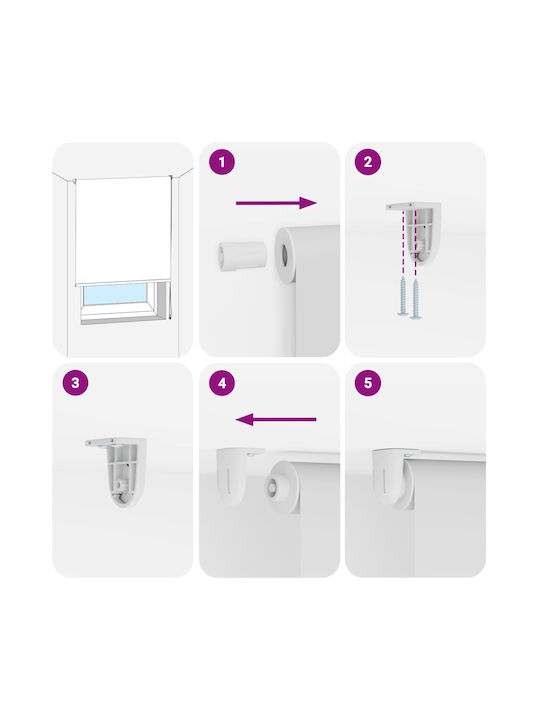 1

2

3

4

5