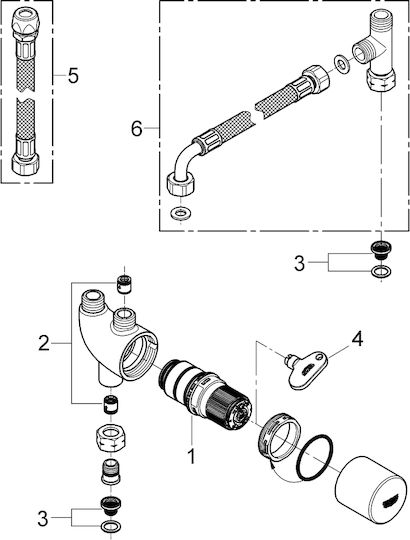 5

6

3

2

4

1

3