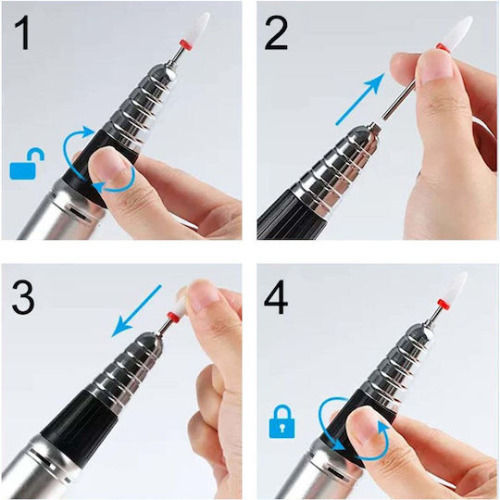 1

2

3

4