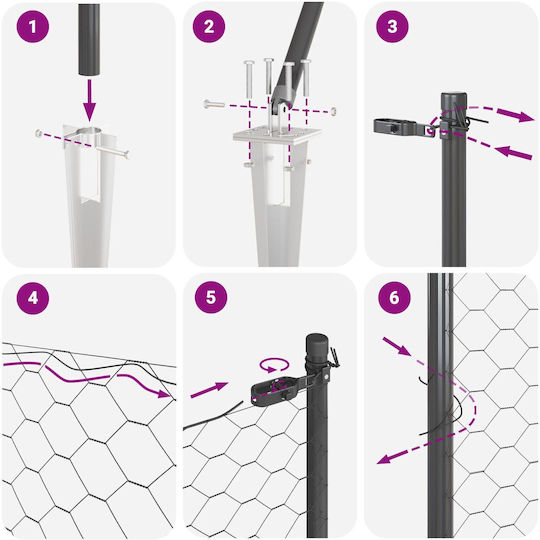 1
2
3
4
5
6