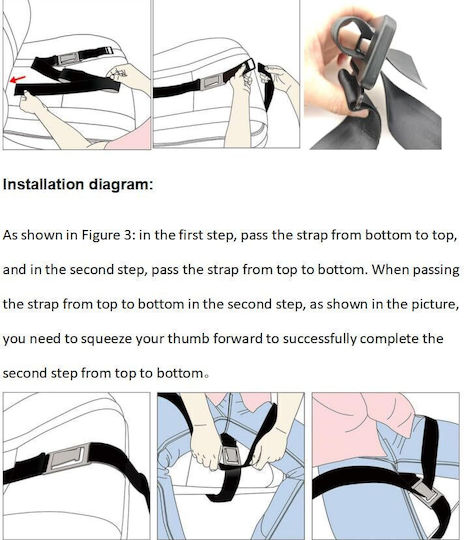 Installation diagram:

As shown in Figure 3: in the first step, pass the strap from bottom to top, and in the second step, pass the strap from top to bottom. When passing the strap from top to bottom in the second step, as shown in the picture, you need to squeeze your thumb forward to successfully complete the second step from top to bottom。