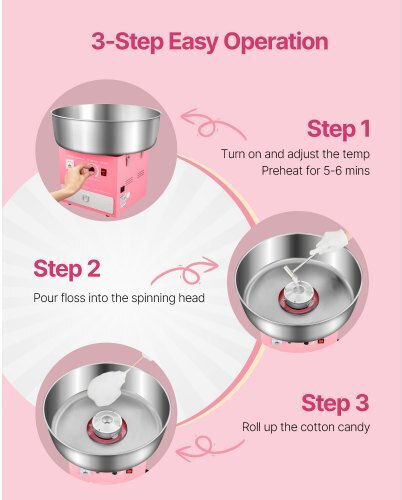 3-Step Easy Operation

Step 1

Turn on and adjust the temp
Preheat for 5-6 mins

Step 2

Pour floss into the spinning head

Step 3

Roll up the cotton candy