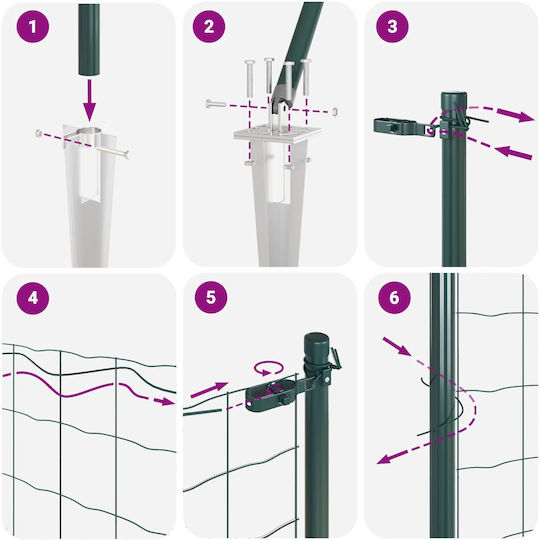 1
2
3
4
5
6