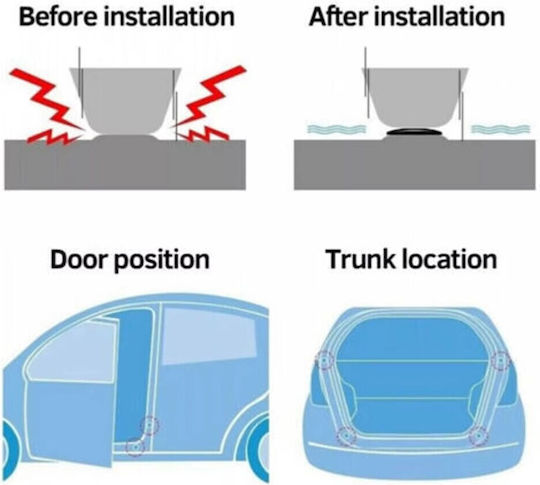 Before installation

After installation

Door position

Trunk location