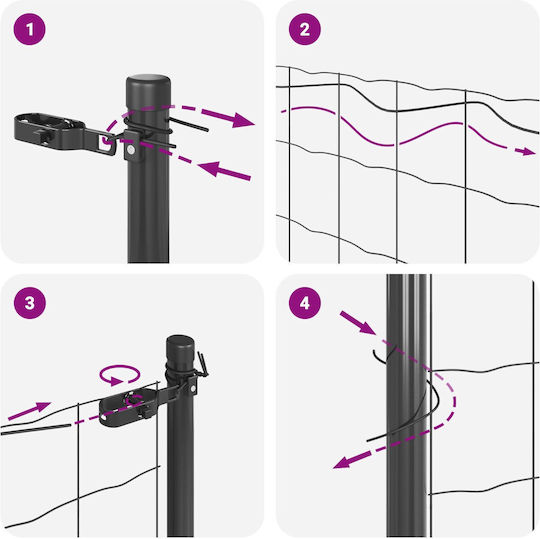 1

2

3

4