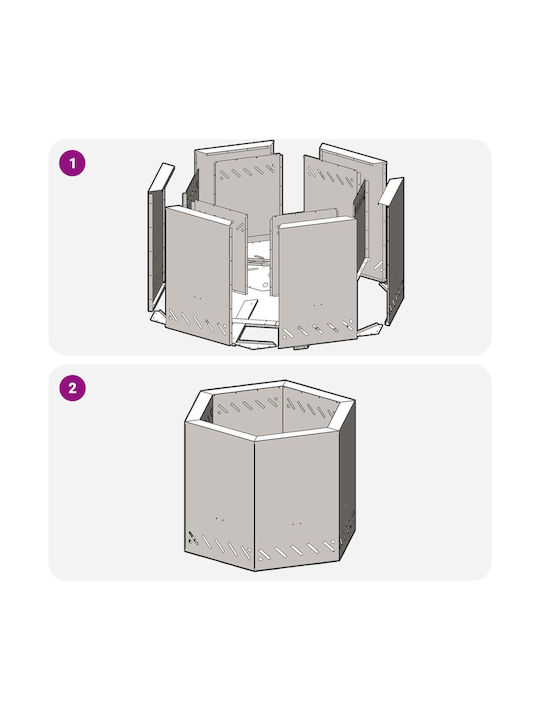 1

2