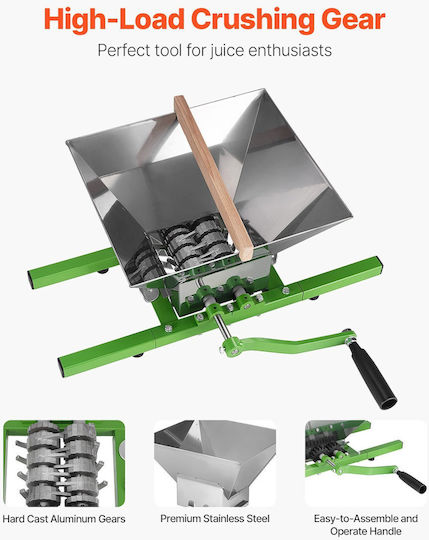 High-Load Crushing Gear

Perfect tool for juice enthusiasts

Hard Cast Aluminum Gears

Premium Stainless Steel

Easy-to-Assemble and Operate Handle