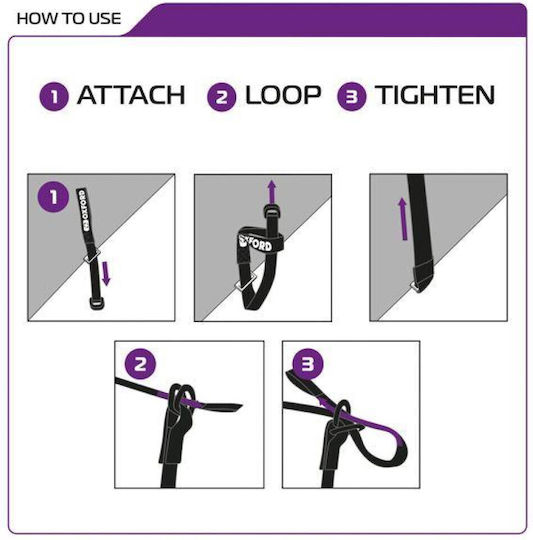 HOW TO USE

1 ATTACH 2 LOOP 3 TIGHTEN

1

OXFORD

OXFORD

2

3